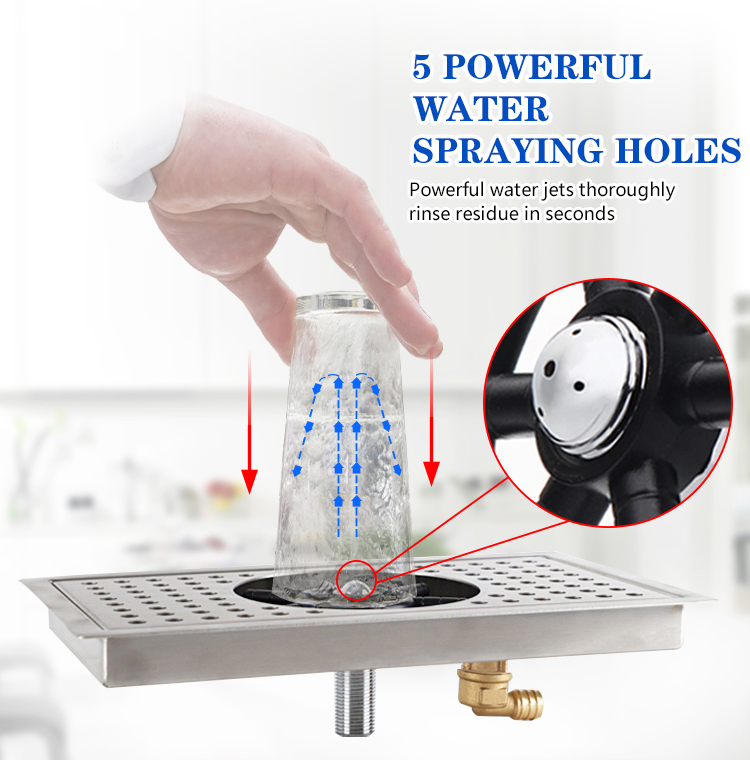 5 POWERFUL WATER SPRAYING HOLES

Powerful water jets thoroughly rinse residue in seconds